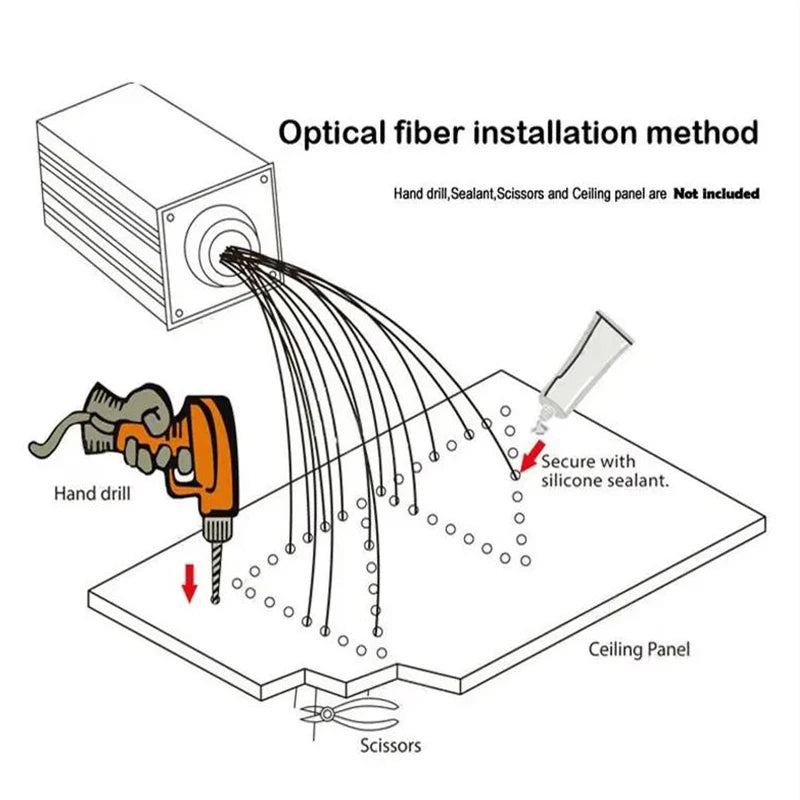 Optical fiber installation method

Hand drill,Sealant,Scissors and Ceiling panel are Not included

Hand drill

Secure with silicone sealant.

Ceiling Panel

Scissors